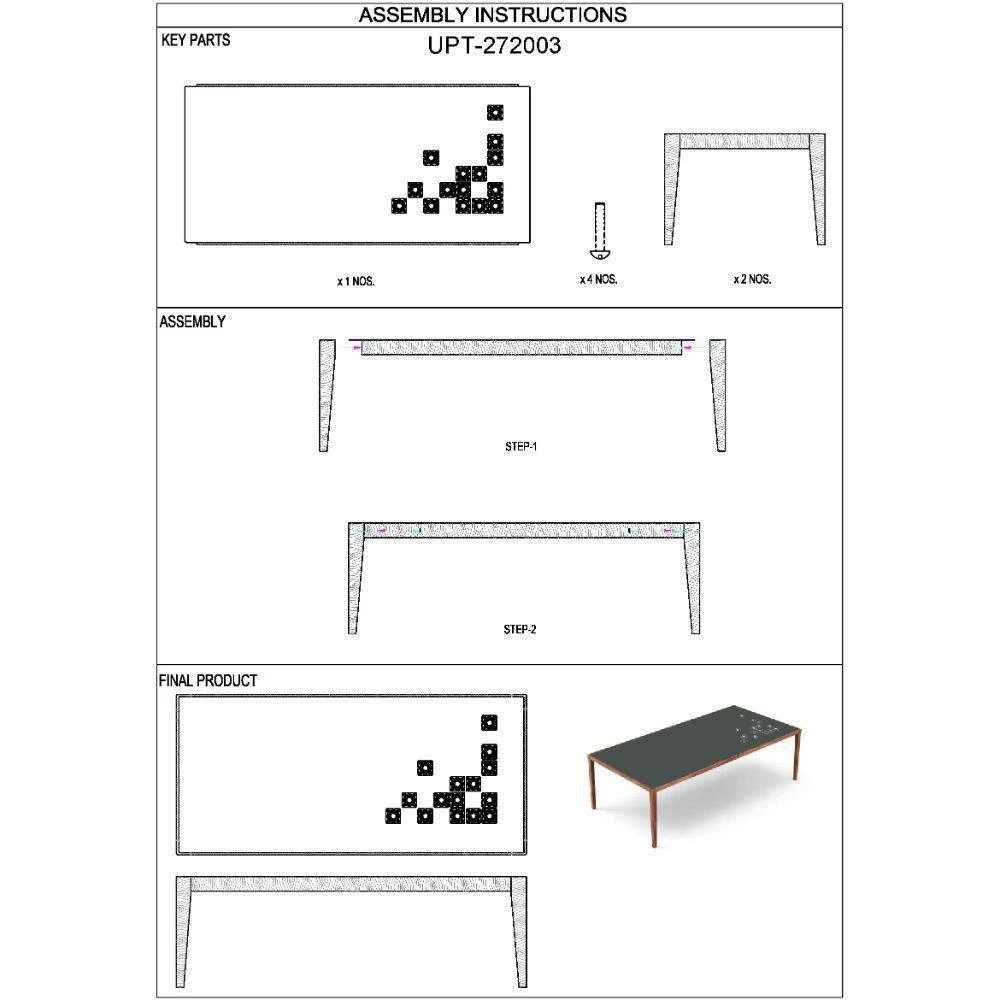 ASSEMBLY INSTRUCTIONS

KEY PARTS

UPT-272003

x 1 NOS.

x 4 NOS.

x 2 NOS.

ASSEMBLY

STEP-1

STEP-2

FINAL PRODUCT