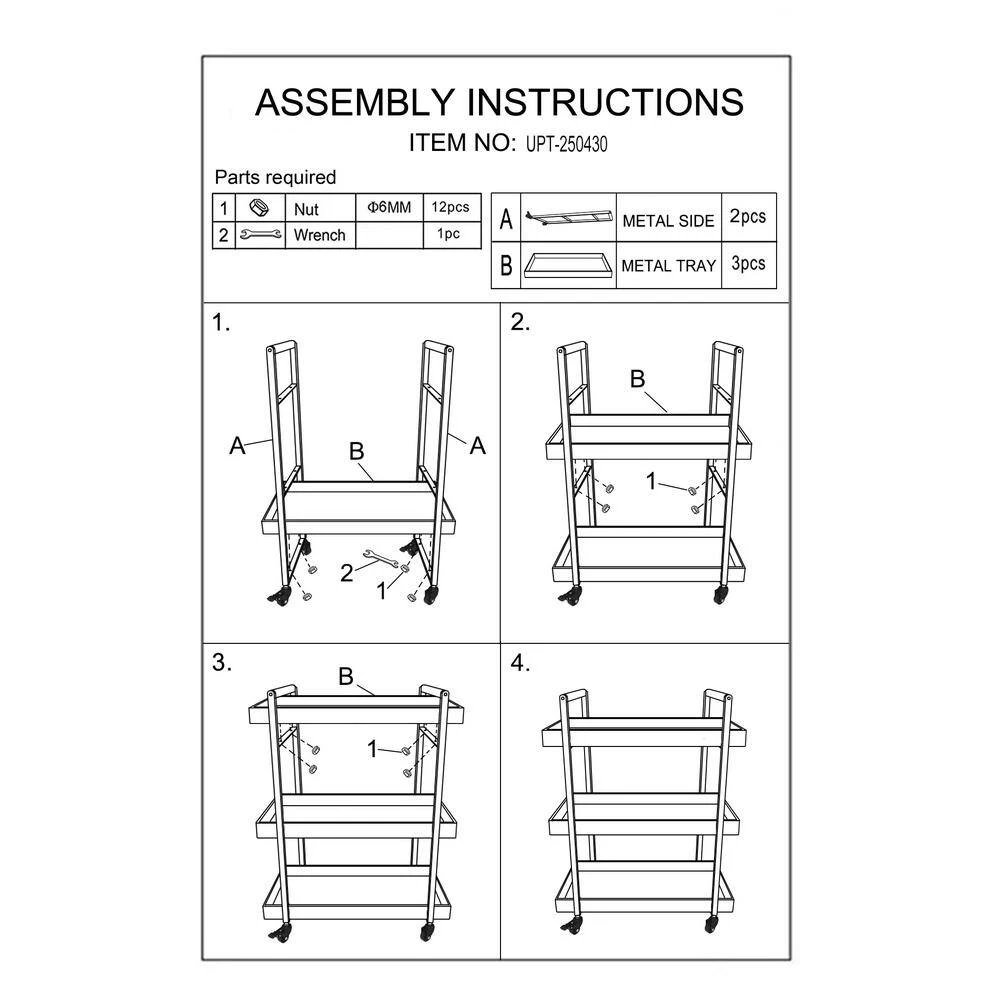 ASSEMBLY INSTRUCTIONS

ITEM NO: UPT-250430

Parts required

| 1 | | Nut | Φ6MM | 12pcs |
|---|---|---|---|---|
| 2 | | Wrench | | 1pc |

| A | | METAL SIDE | 2pcs |
|---|---|---|---|
| B | | METAL TRAY | 3pcs |

1.

A

B

A

2

1

2.

B

1

3.

B

1

4.