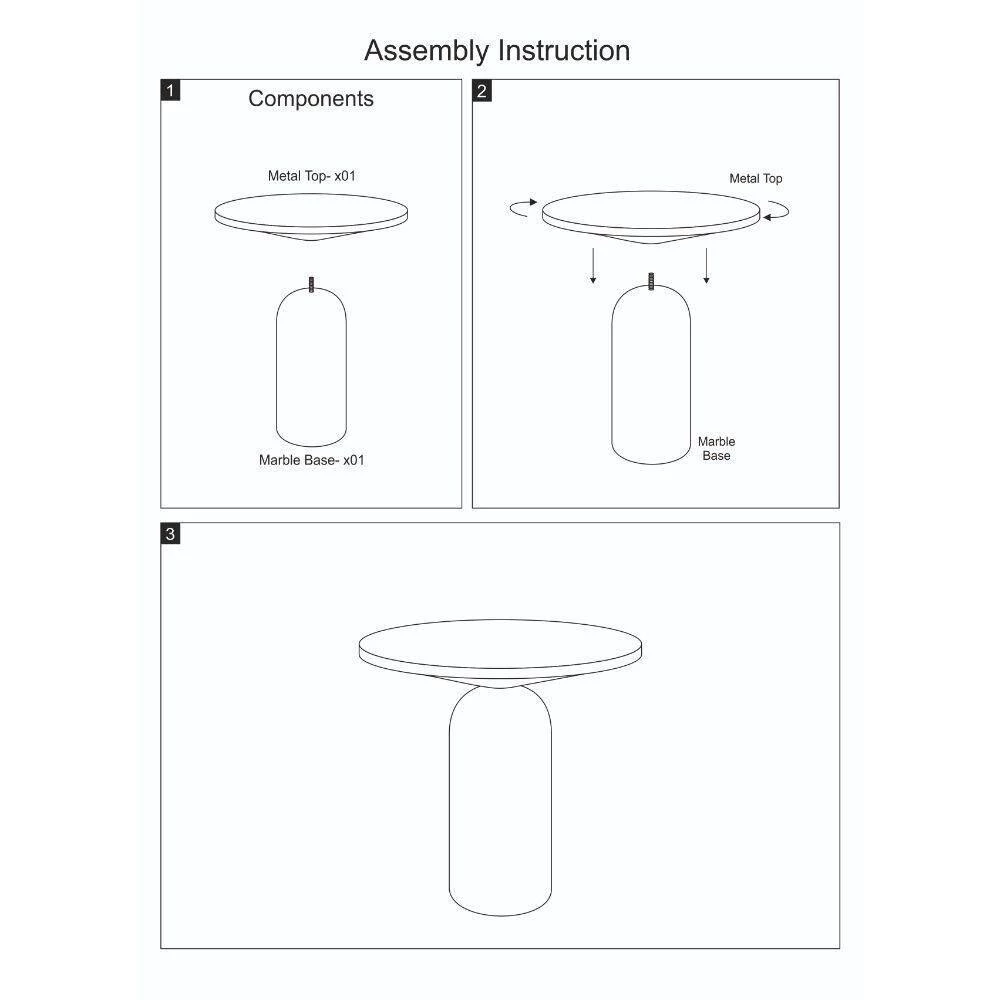 Assembly Instruction

1

Components

Metal Top- x01

Marble Base- x01

2

Metal Top

Marble Base

3