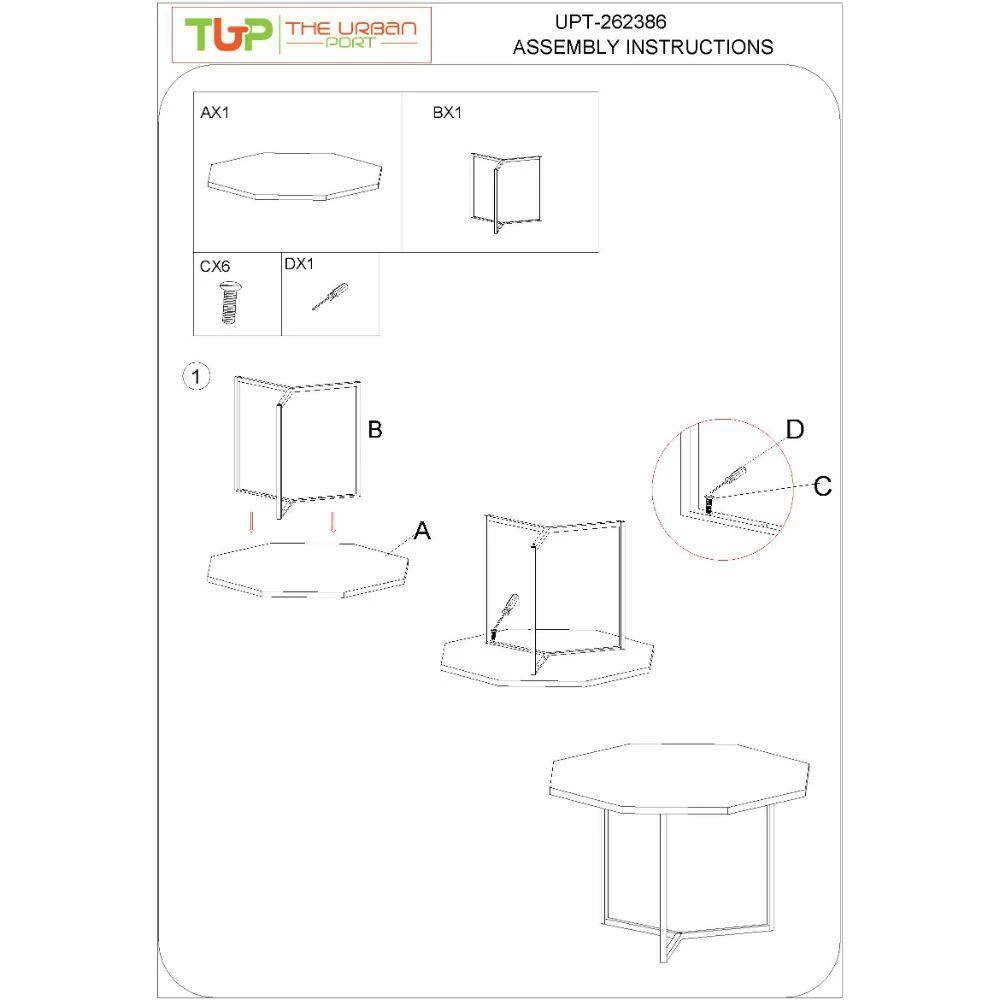 TUP THE URBAN PORT

UPT-262386
ASSEMBLY INSTRUCTIONS

AX1

BX1

CX6

DX1

1

B

A

D

C