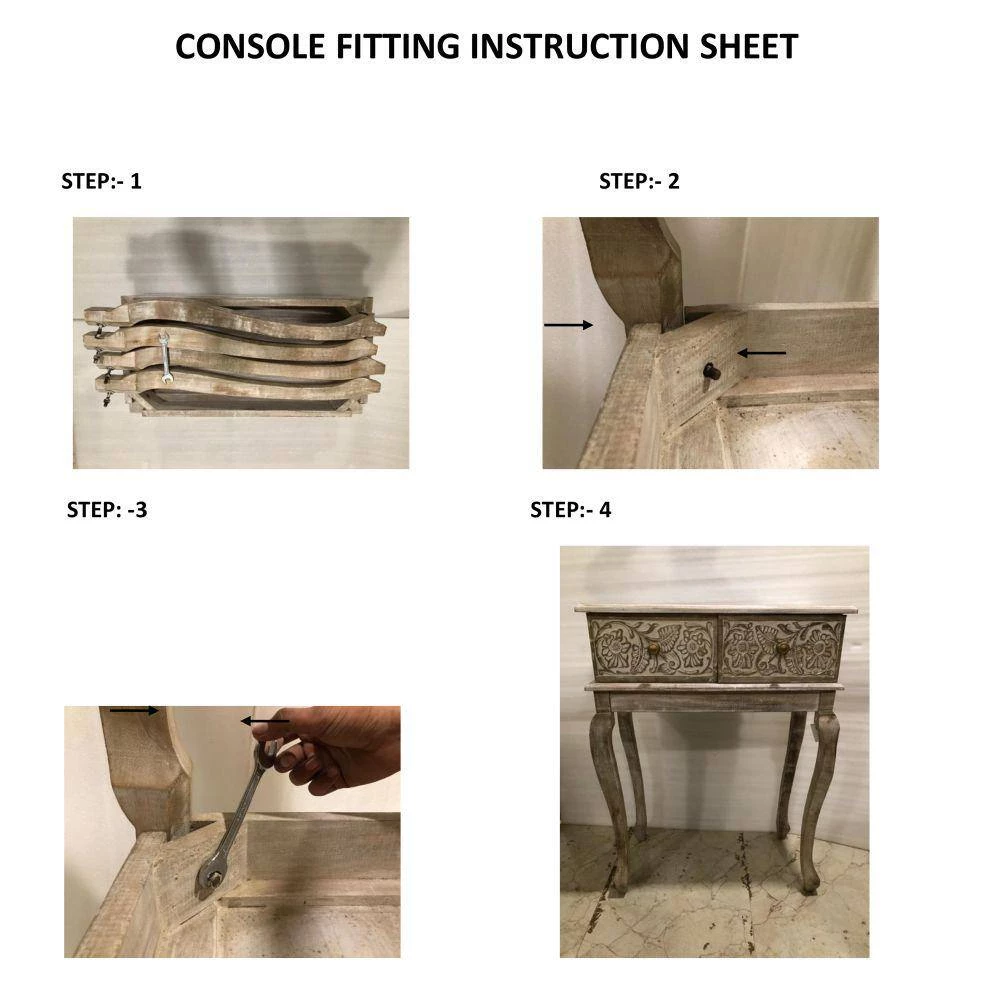 CONSOLE FITTING INSTRUCTION SHEET

STEP:- 1

STEP:- 2

STEP: -3

STEP:- 4