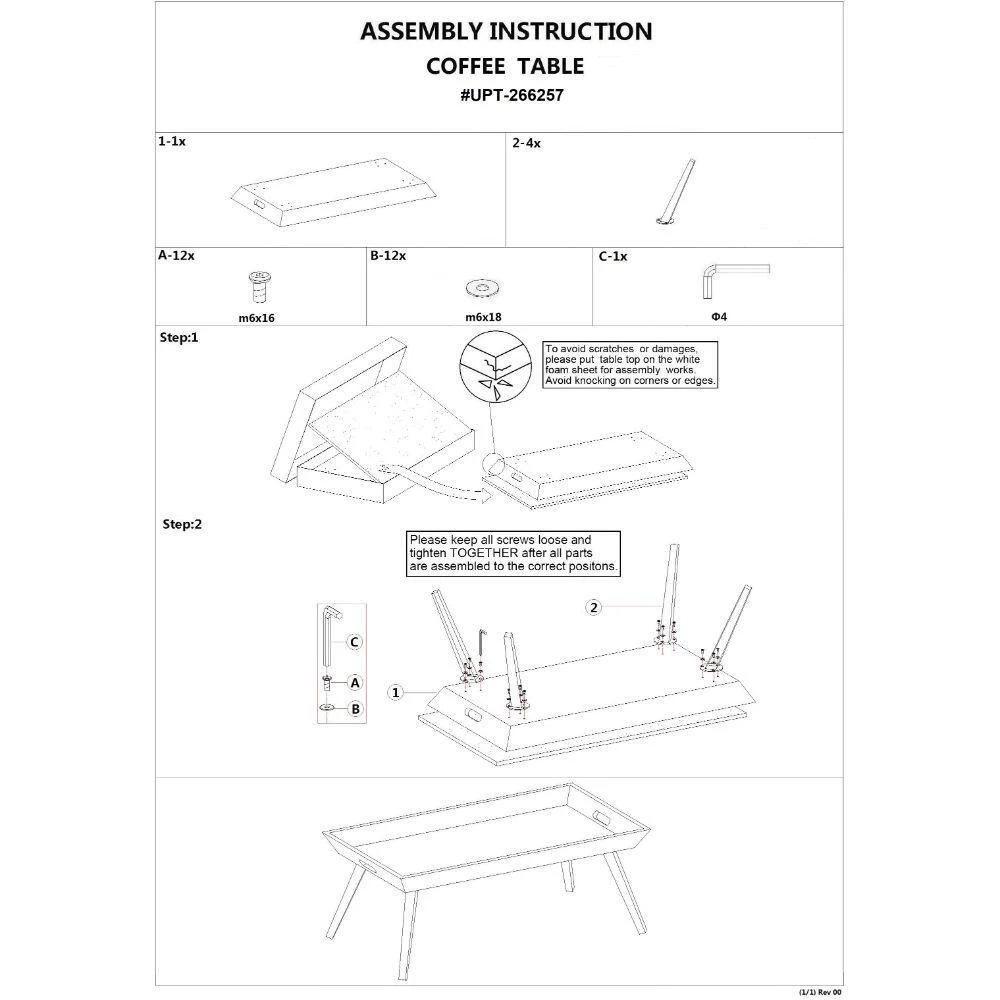 ASSEMBLY INSTRUCTION
COFFEE TABLE
#UPT-266257

1-1x

2-4x

A-12x
m6x16

B-12x
m6x18

C-1x
Φ4

Step:1

To avoid scratches or damages, please put table top on the white foam sheet for assembly works. Avoid knocking on corners or edges.

Step:2

Please keep all screws loose and tighten TOGETHER after all parts are assembled to the correct positons.

C
A
B
1
2

(1/1) Rev 00