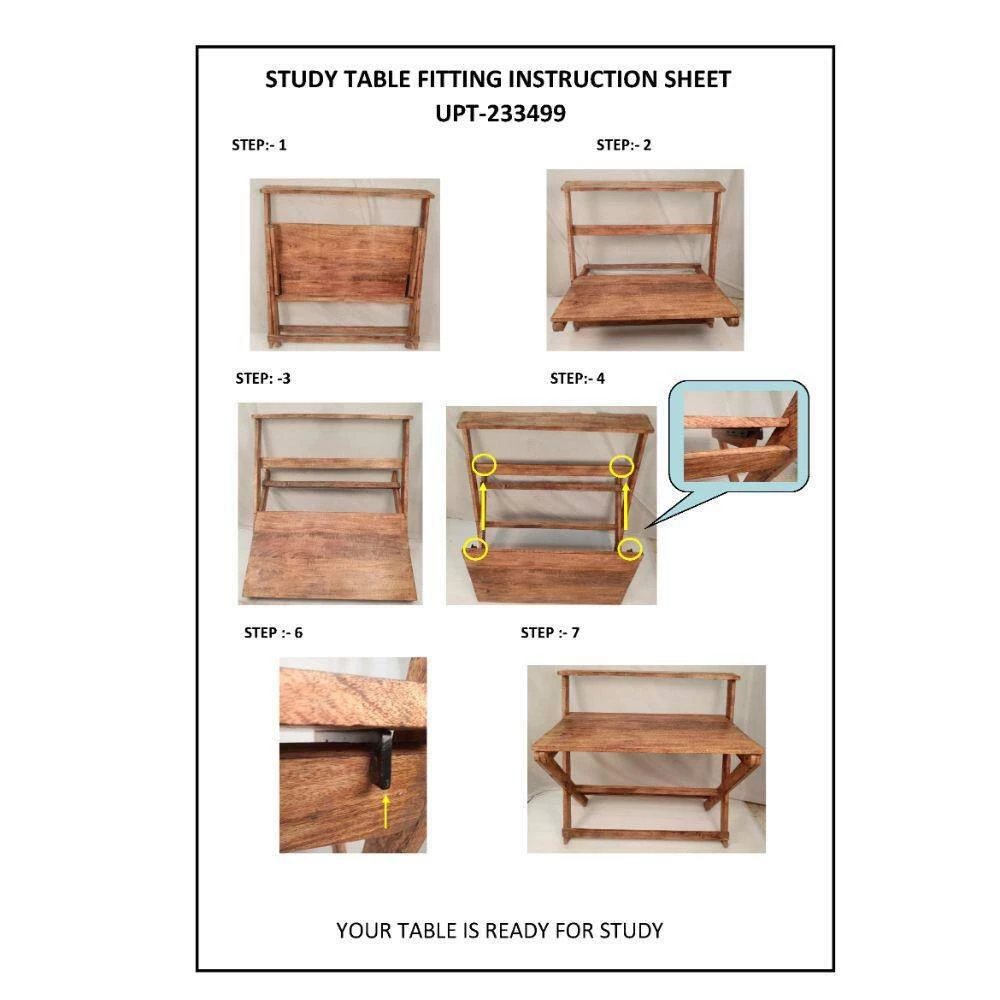 STUDY TABLE FITTING INSTRUCTION SHEET
UPT-233499

STEP:- 1

STEP:- 2

STEP: -3

STEP:- 4

STEP :- 6

STEP :- 7

YOUR TABLE IS READY FOR STUDY