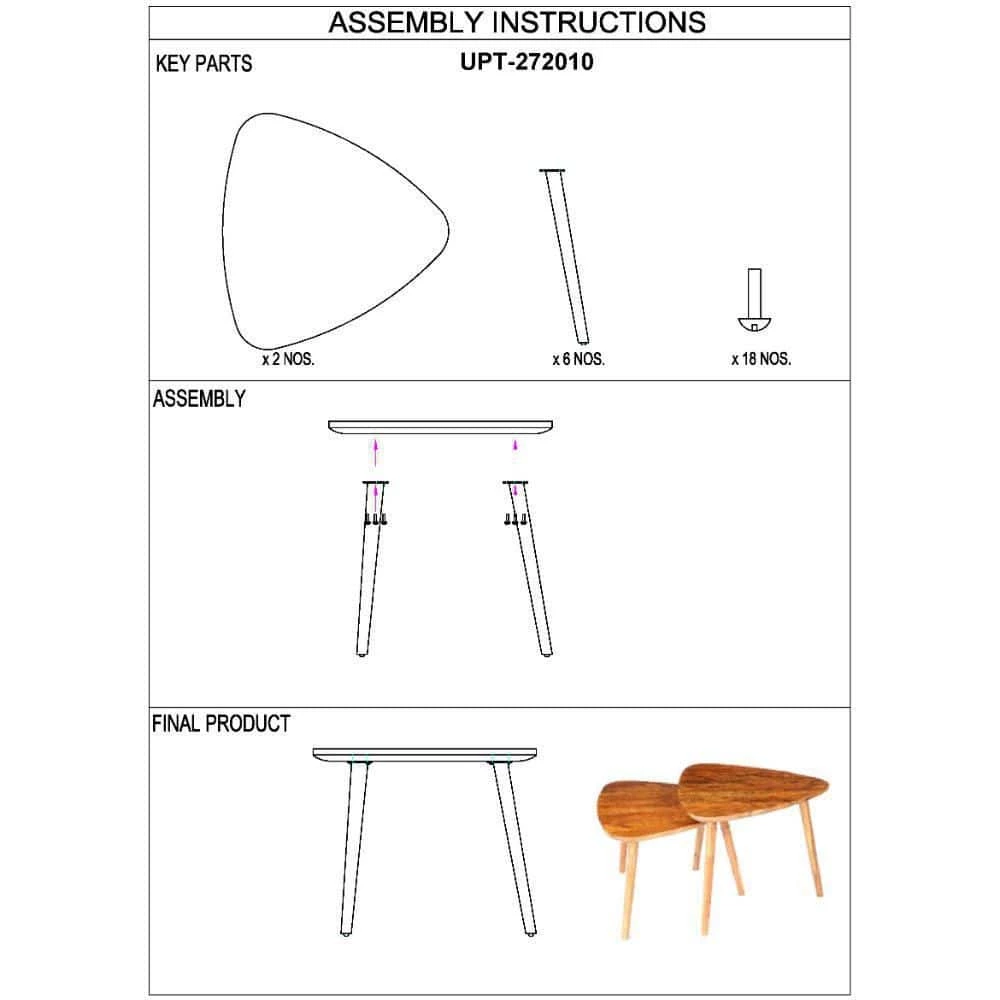 ASSEMBLY INSTRUCTIONS

KEY PARTS

UPT-272010

x 2 NOS.

x 6 NOS.

x 18 NOS.

ASSEMBLY

FINAL PRODUCT