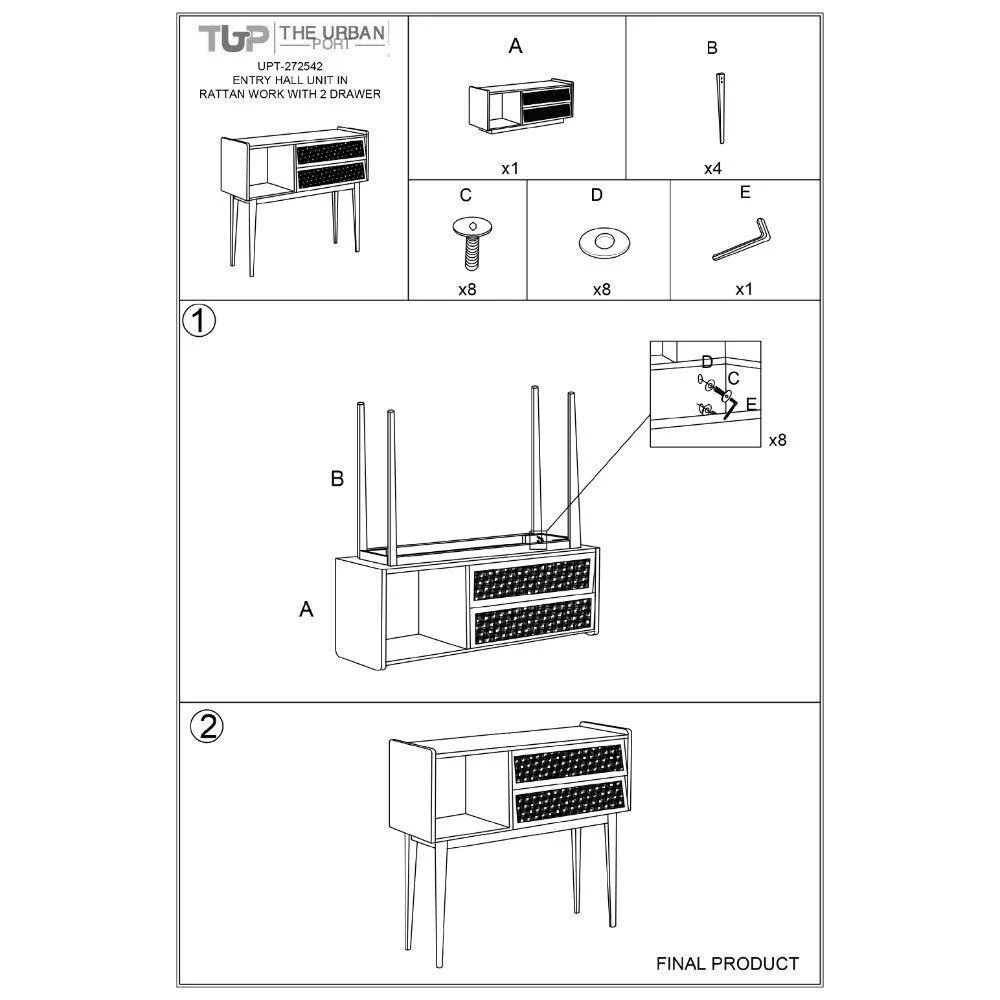 TUP THE URBAN PORT

UPT-272542
ENTRY HALL UNIT IN
RATTAN WORK WITH 2 DRAWER

A

x1

B

x4

C

x8

D

x8

E

x1

1

D C E

x8

B

A

2

FINAL PRODUCT