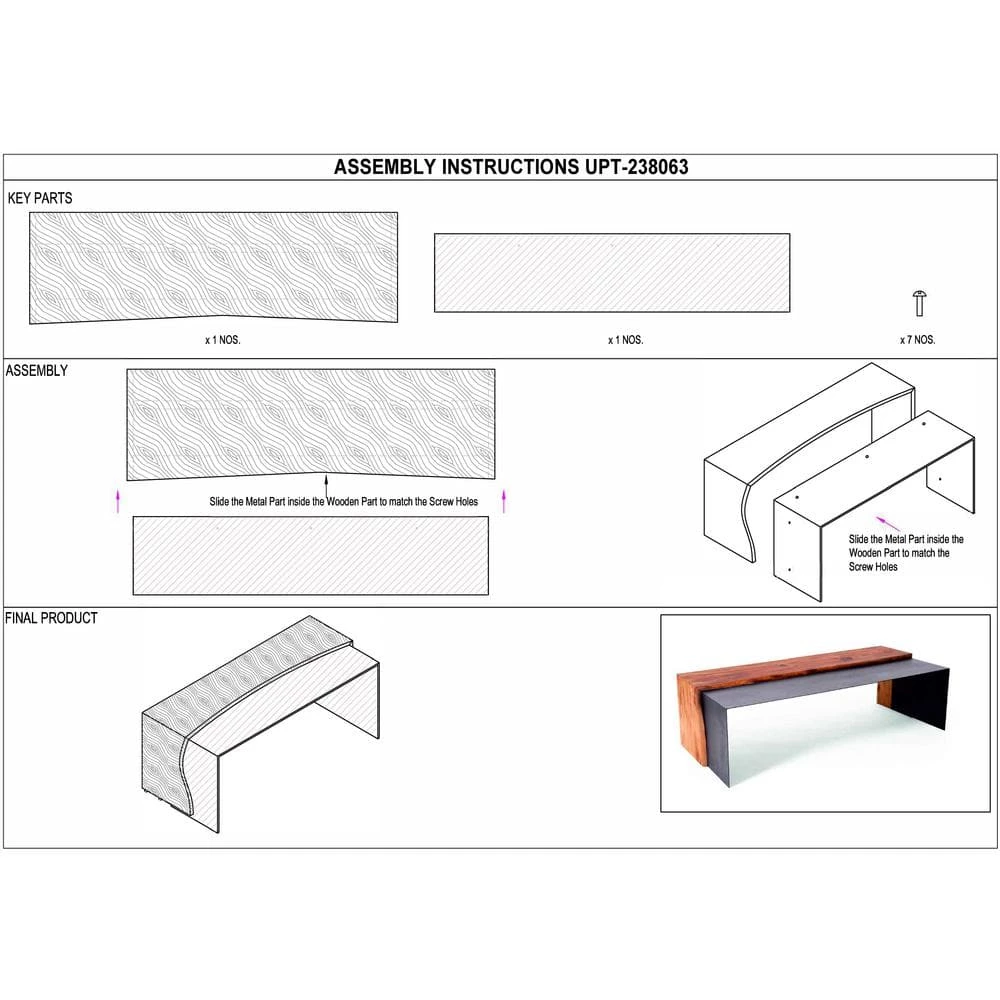 ASSEMBLY INSTRUCTIONS UPT-238063

KEY PARTS

x 1 NOS.

x 1 NOS.

x 7 NOS.

ASSEMBLY

Slide the Metal Part inside the Wooden Part to match the Screw Holes

Slide the Metal Part inside the Wooden Part to match the Screw Holes

FINAL PRODUCT