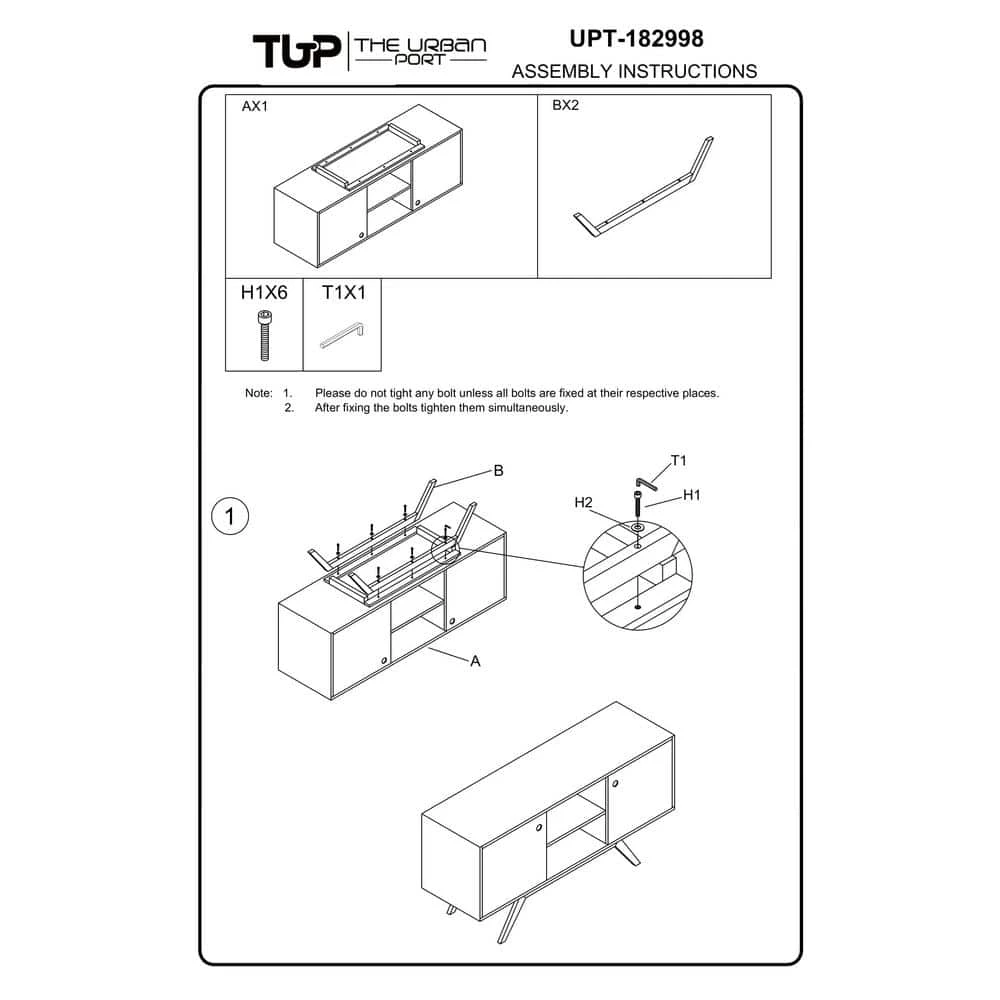 TUP THE URBAN PORT

UPT-182998

ASSEMBLY INSTRUCTIONS

AX1

BX2

H1X6

T1X1

Note: 1. Please do not tight any bolt unless all bolts are fixed at their respective places.
2. After fixing the bolts tighten them simultaneously.

1

B

T1

H1

H2

A