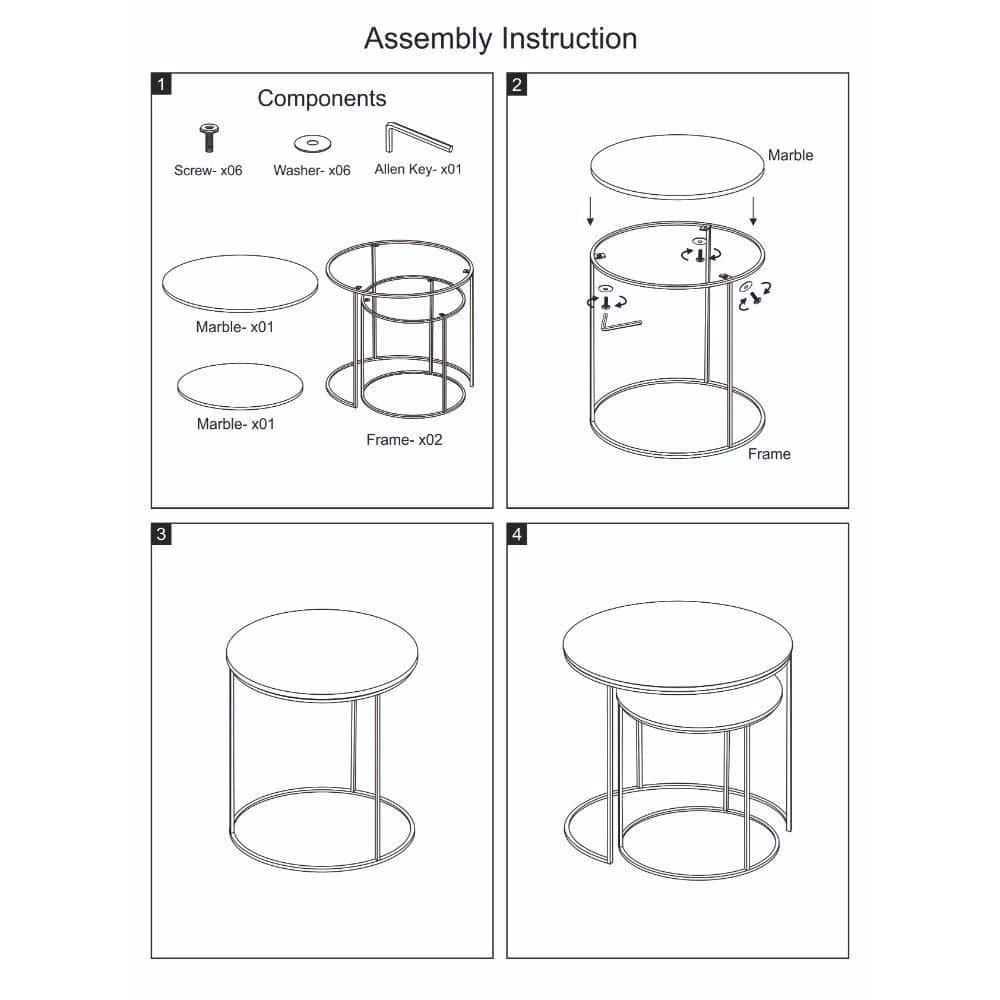 Assembly Instruction

1

Components

Screw- x06

Washer- x06

Allen Key- x01

Marble- x01

Marble- x01

Frame- x02

2

Marble

Frame

3

4